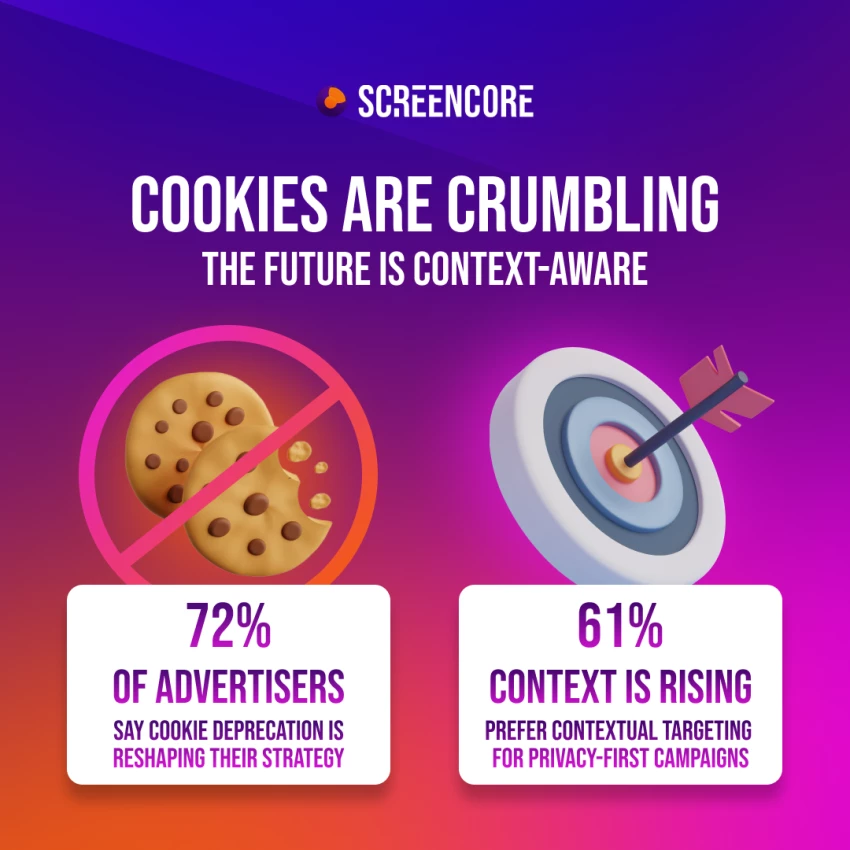 SCREENCORE

COOKIES ARE CRUMBLING
THE FUTURE IS CONTEXT-AWARE

72%
OF ADVERTISERS
SAY COOKIE DEPRECATION IS RESHAPING THEIR STRATEGY

61%
CONTEXT IS RISING
PREFER CONTEXTUAL TARGETING FOR PRIVACY-FIRST CAMPAIGNS